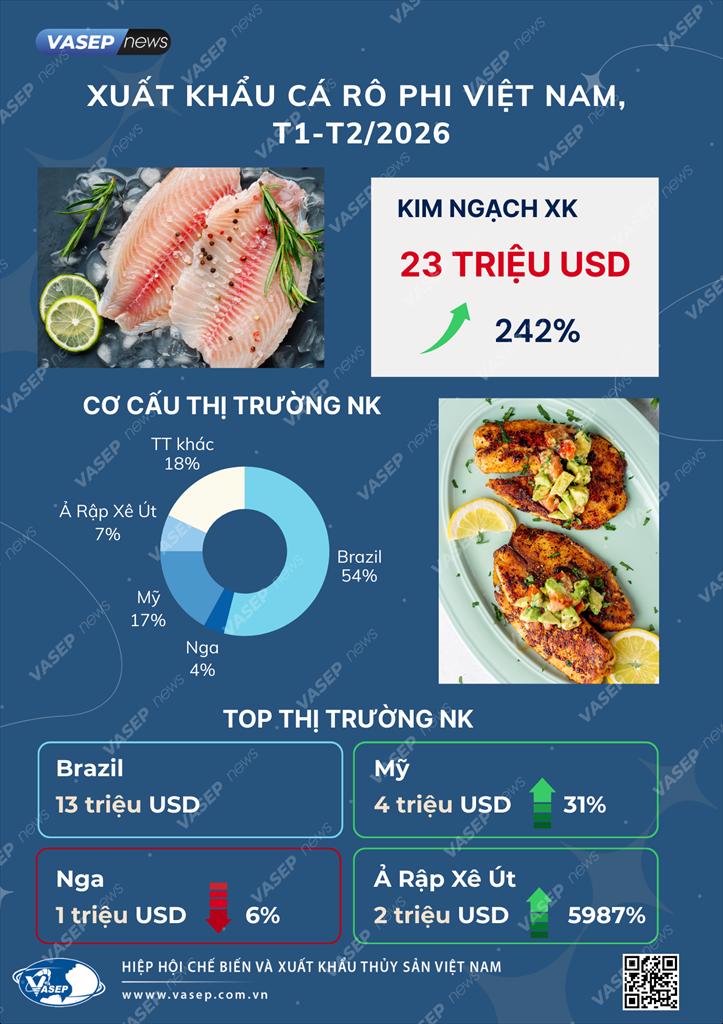 VASEP news

XUẤT KHẨU CÁ RÔ PHI VIỆT NAM, T1-T2/2026

KIM NGẠCH XK

23 TRIỆU USD

242%

CƠ CẤU THỊ TRƯỜNG NK

TT khác 18%

Ả Rập Xê Út 7%

Mỹ 17%

Nga 4%

Brazil 54%

TOP THỊ TRƯỜNG NK

Brazil
13 triệu USD

Mỹ
4 triệu USD 31%

Nga
1 triệu USD 6%

Ả Rập Xê Út
2 triệu USD 5987%

VASEP

HIỆP HỘI CHẾ BIẾN VÀ XUẤT KHẨU THỦY SẢN VIỆT NAM

www.vasep.com.vn