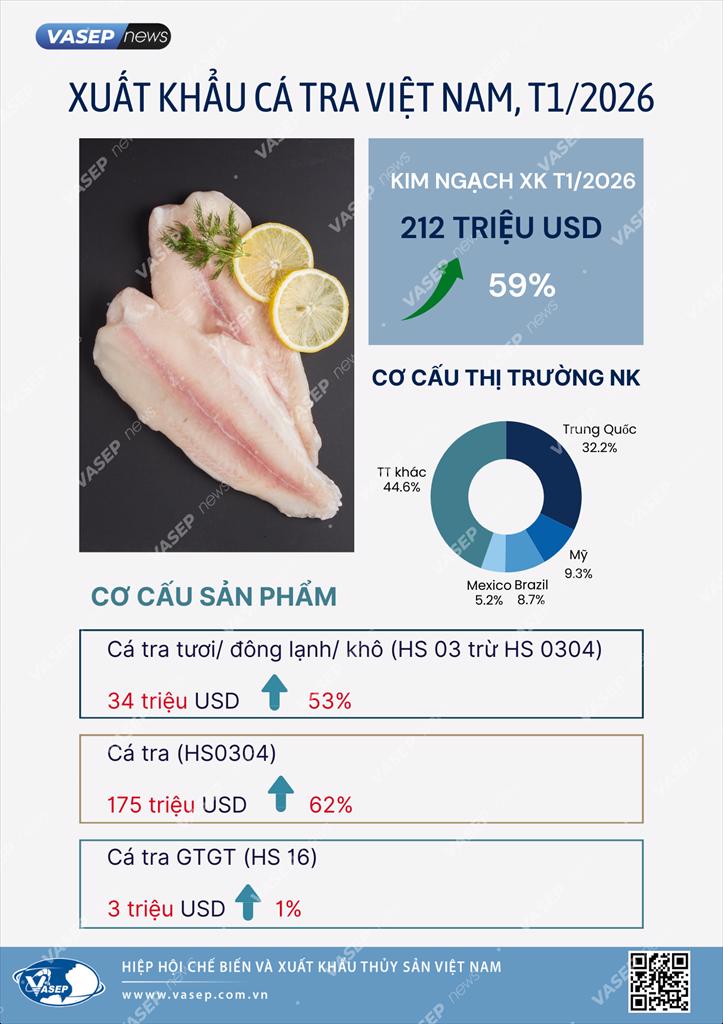 VASEP news

XUẤT KHẨU CÁ TRA VIỆT NAM, T1/2026

KIM NGẠCH XK T1/2026

212 TRIỆU USD

59%

CƠ CẤU THỊ TRƯỜNG NK

Trung Quốc 32.2%

Mỹ 9.3%

Brazil 8.7%

Mexico 5.2%

TT khác 44.6%

CƠ CẤU SẢN PHẨM

Cá tra tươi/ đông lạnh/ khô (HS 03 trừ HS 0304)

34 triệu USD 53%

Cá tra (HS0304)

175 triệu USD 62%

Cá tra GTGT (HS 16)

3 triệu USD 1%

VASEP

HIỆP HỘI CHẾ BIẾN VÀ XUẤT KHẨU THỦY SẢN VIỆT NAM

www.vasep.com.vn