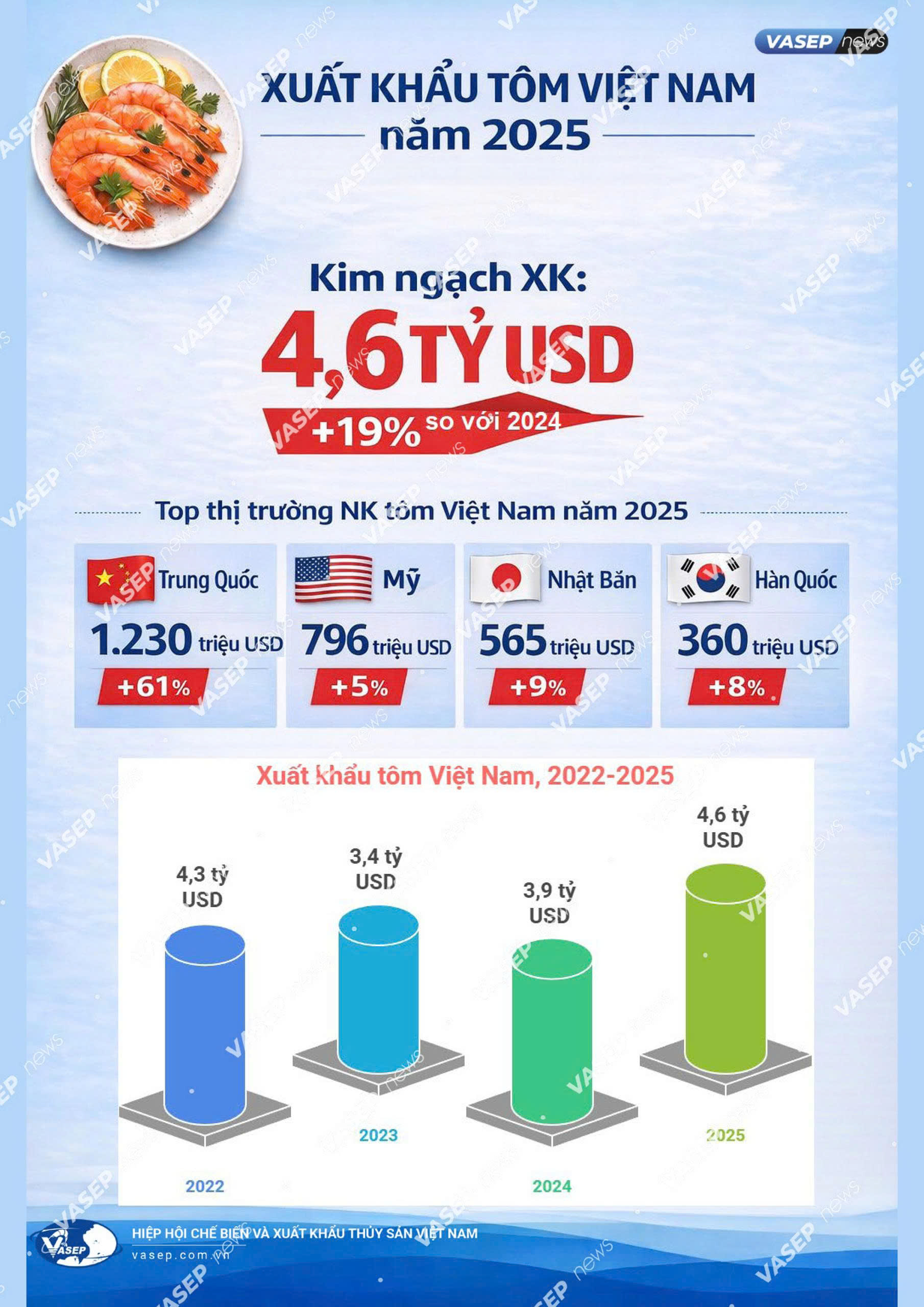 VASEP news

XUẤT KHẨU TÔM VIỆT NAM năm 2025

Kim ngạch XK:
4,6 TỶ USD
+19% so với 2024

Top thị trường NK tôm Việt Nam năm 2025

Trung Quốc
1.230 triệu USD
+61%

Mỹ
796 triệu USD
+5%

Nhật Bản
565 triệu USD
+9%

Hàn Quốc
360 triệu USD
+8%

Xuất khẩu tôm Việt Nam, 2022-2025

4,3 tỷ USD
2022

3,4 tỷ USD
2023

3,9 tỷ USD
2024

4,6 tỷ USD
2025

VASEP
HIỆP HỘI CHẾ BIẾN VÀ XUẤT KHẨU THỦY SẢN VIỆT NAM
vasep.com.vn