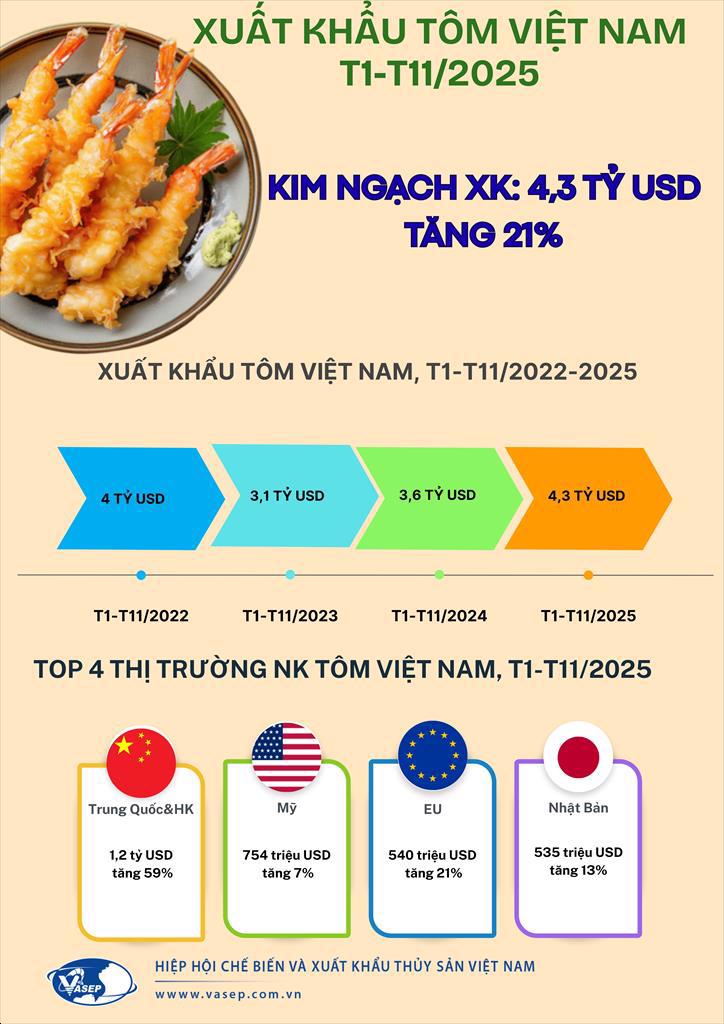 XUẤT KHẨU TÔM VIỆT NAM T1-T11/2025

KIM NGẠCH XK: 4,3 TỶ USD
TĂNG 21%

XUẤT KHẨU TÔM VIỆT NAM, T1-T11/2022-2025

4 TỶ USD

3,1 TỶ USD

3,6 TỶ USD

4,3 TỶ USD

T1-T11/2022

T1-T11/2023

T1-T11/2024

T1-T11/2025

TOP 4 THỊ TRƯỜNG NK TÔM VIỆT NAM, T1-T11/2025

Trung Quốc&HK
1,2 tỷ USD
tăng 59%

Mỹ
754 triệu USD
tăng 7%

EU
540 triệu USD
tăng 21%

Nhật Bản
535 triệu USD
tăng 13%

VASEP

HIỆP HỘI CHẾ BIẾN VÀ XUẤT KHẨU THỦY SẢN VIỆT NAM
www.vasep.com.vn