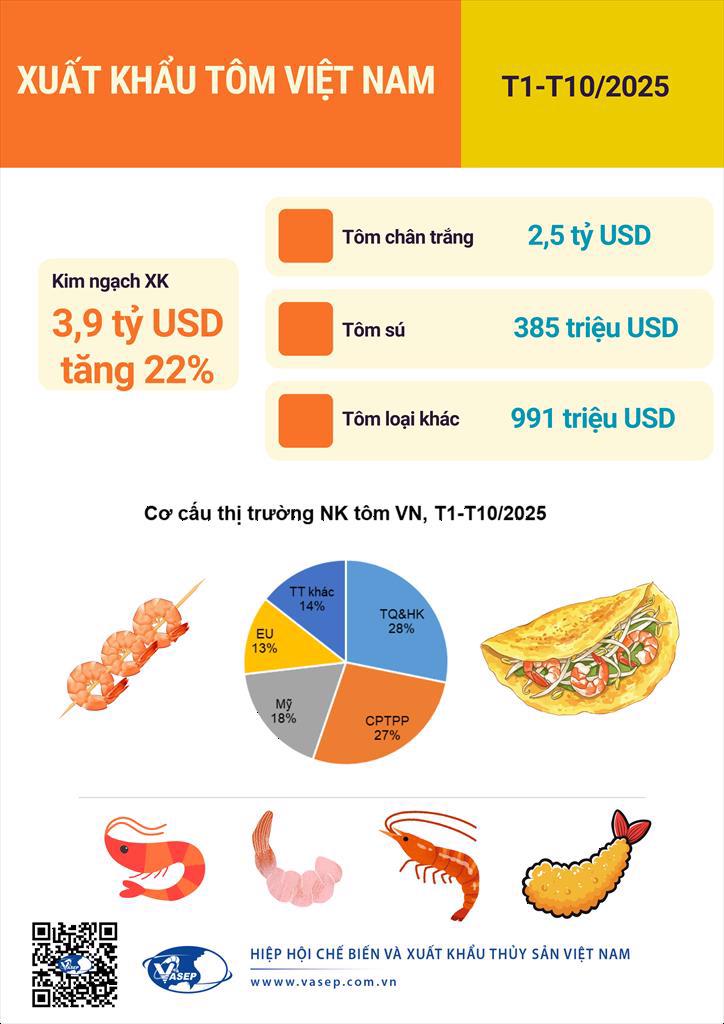 XUẤT KHẨU TÔM VIỆT NAM

T1-T10/2025

Kim ngạch XK
3,9 tỷ USD
tăng 22%

Tôm chân trắng 2,5 tỷ USD

Tôm sú 385 triệu USD

Tôm loại khác 991 triệu USD

Cơ cấu thị trường NK tôm VN, T1-T10/2025

TQ&HK
28%

CPTPP
27%

Mỹ
18%

EU
13%

TT khác
14%

VASEP

HIỆP HỘI CHẾ BIẾN VÀ XUẤT KHẨU THỦY SẢN VIỆT NAM
www.vasep.com.vn