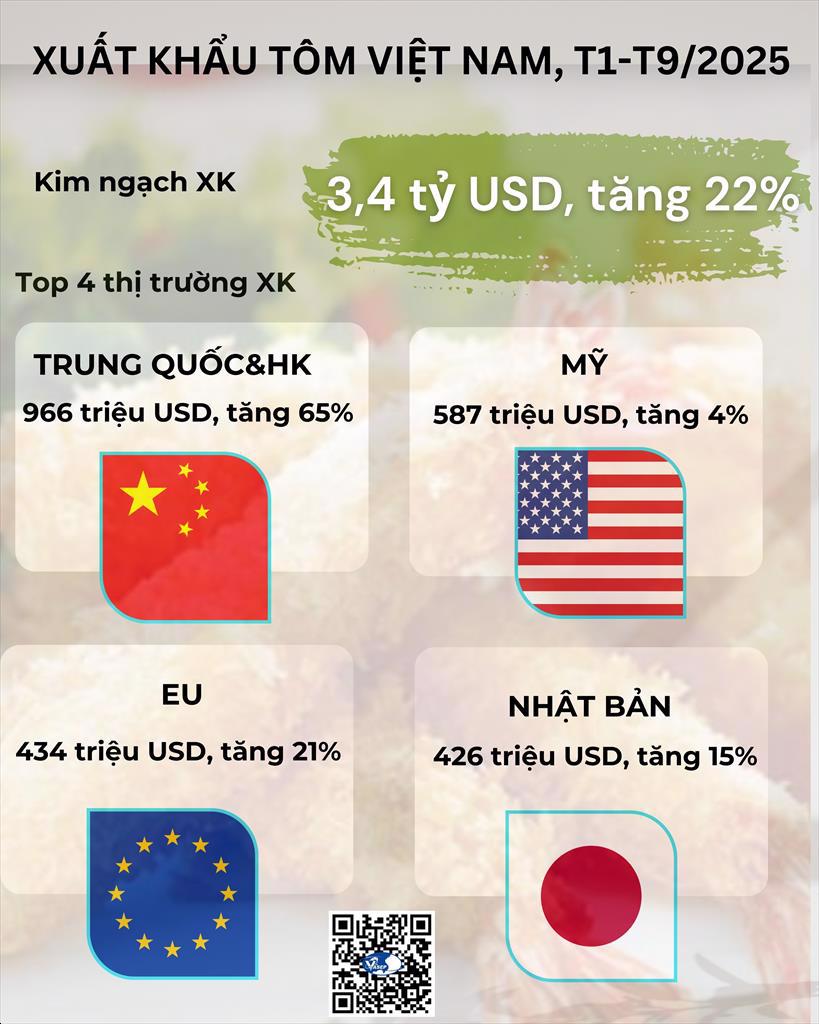 XUẤT KHẨU TÔM VIỆT NAM, T1-T9/2025

Kim ngạch XK

3,4 tỷ USD, tăng 22%

Top 4 thị trường XK

TRUNG QUỐC&HK
966 triệu USD, tăng 65%

MỸ
587 triệu USD, tăng 4%

EU
434 triệu USD, tăng 21%

NHẬT BẢN
426 triệu USD, tăng 15%