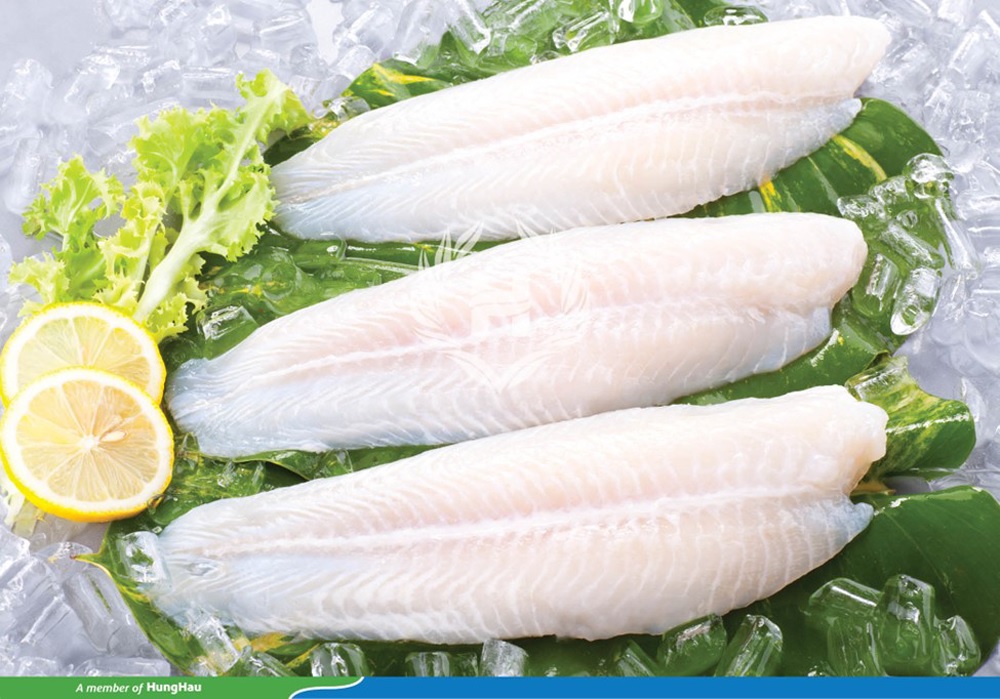 A member of HungHau