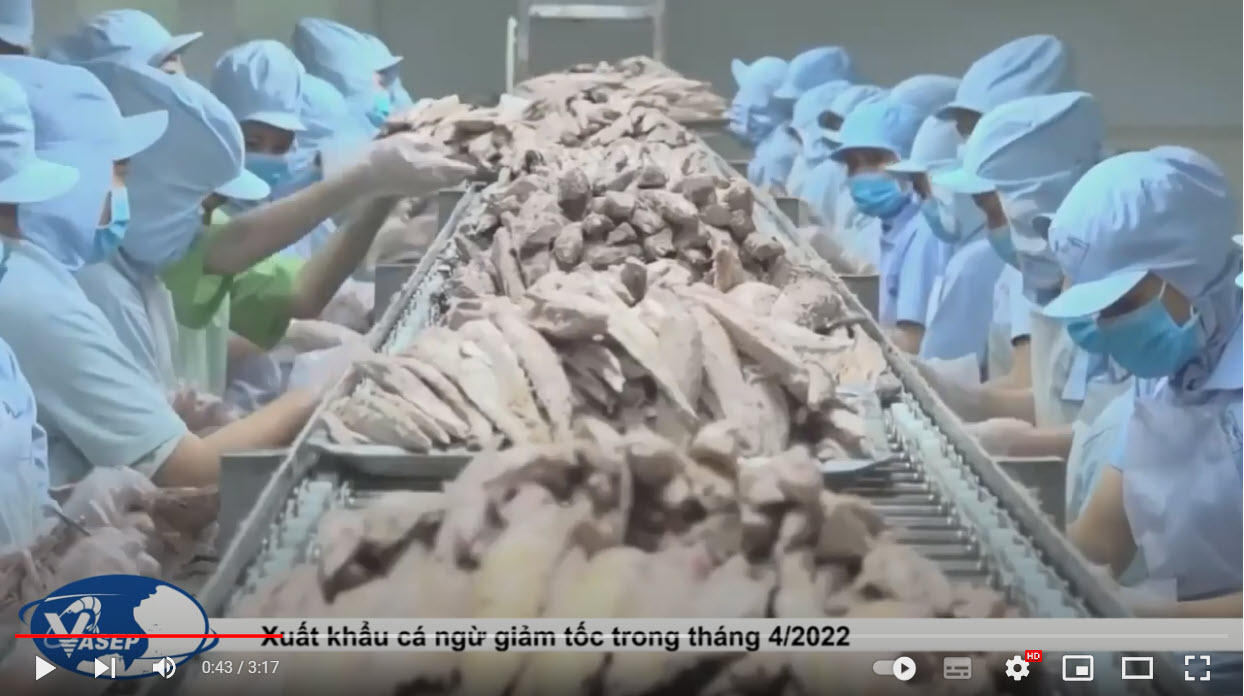 VASEP

Xuất khẩu cá ngừ giảm tốc trong tháng 4/2022

0:43 / 3:17

HD